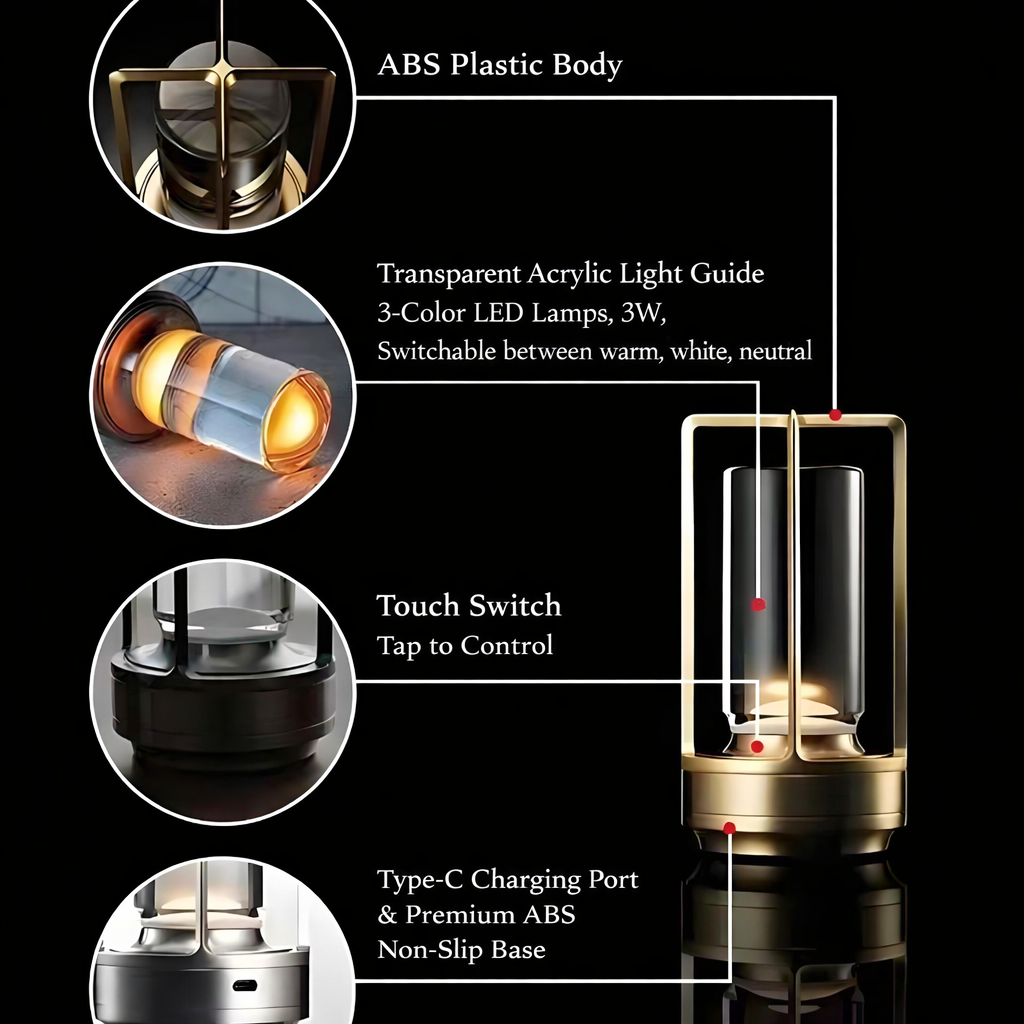 ABS Plastic Body

Transparent Acrylic Light Guide
3-Color LED Lamps, 3W,
Switchable between warm, white, neutral

Touch Switch
Tap to Control

Type-C Charging Port
& Premium ABS
Non-Slip Base