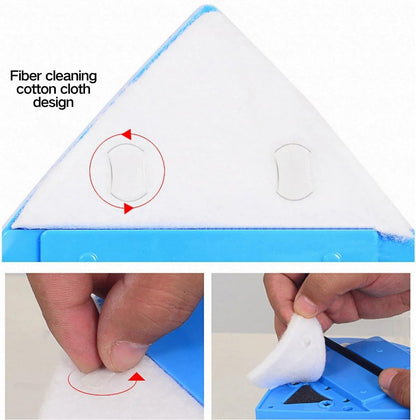 Fiber cleaning cotton cloth design