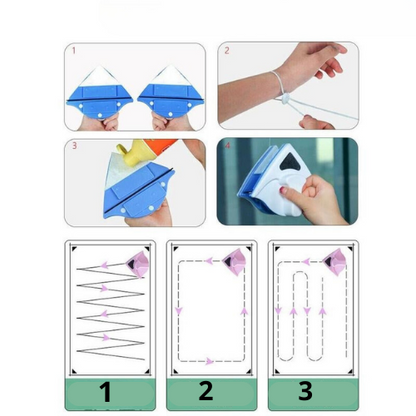 1
2
3
4
1
2
3